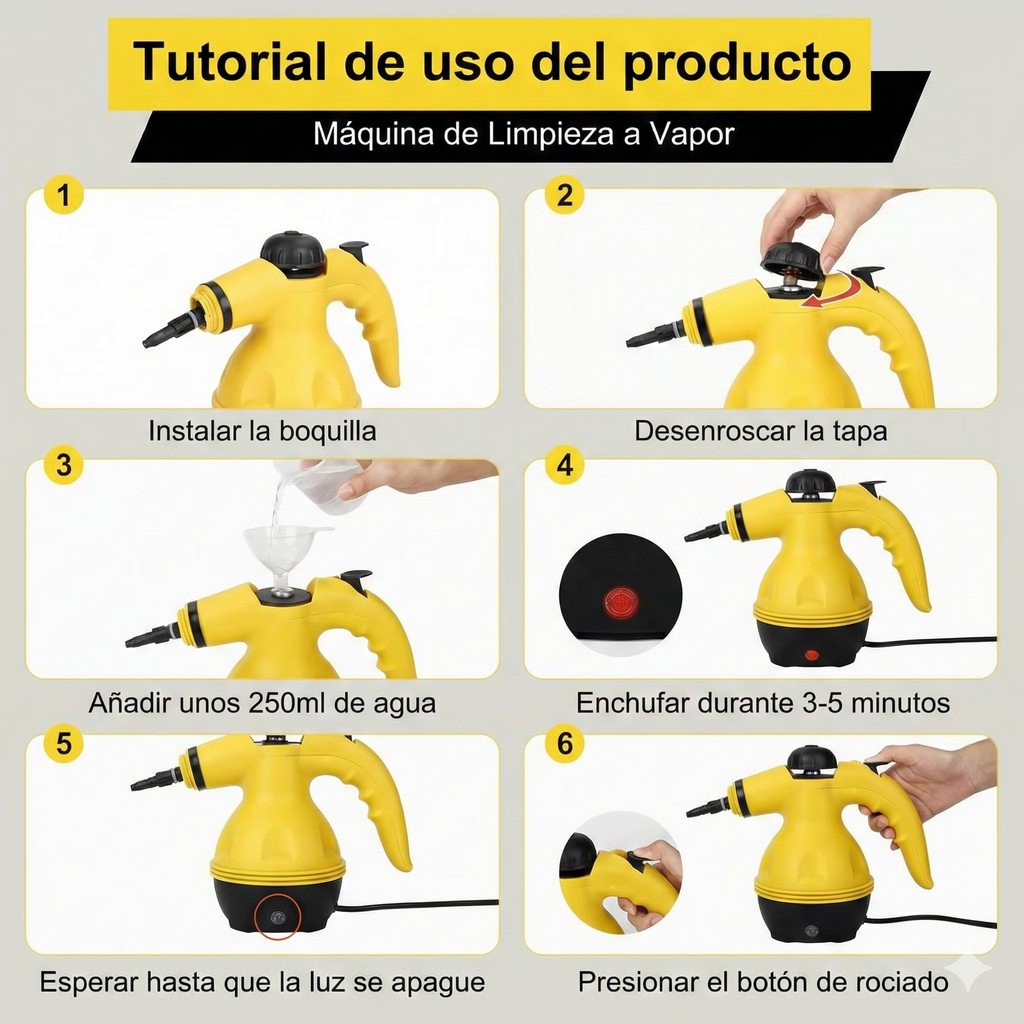 Tutorial de uso del producto

Máquina de Limpieza a Vapor

1

Instalar la boquilla

2

Desenroscar la tapa

3

Añadir unos 250ml de agua

4

Enchufar durante 3-5 minutos

5

Esperar hasta que la luz se apague

6

Presionar el botón de rociado